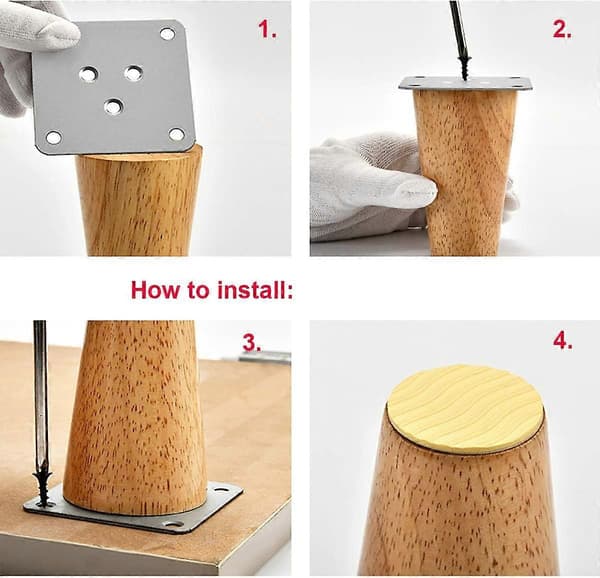 1.

2.

How to install:

3.

4.