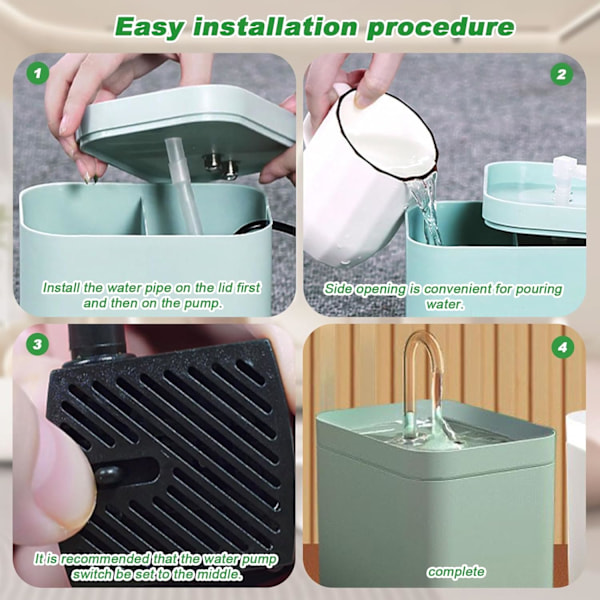 Easy installation procedure

1

Install the water pipe on the lid first and then on the pump.

2

Side opening is convenient for pouring water.

3

It is recommended that the water pump switch be set to the middle.

4

complete