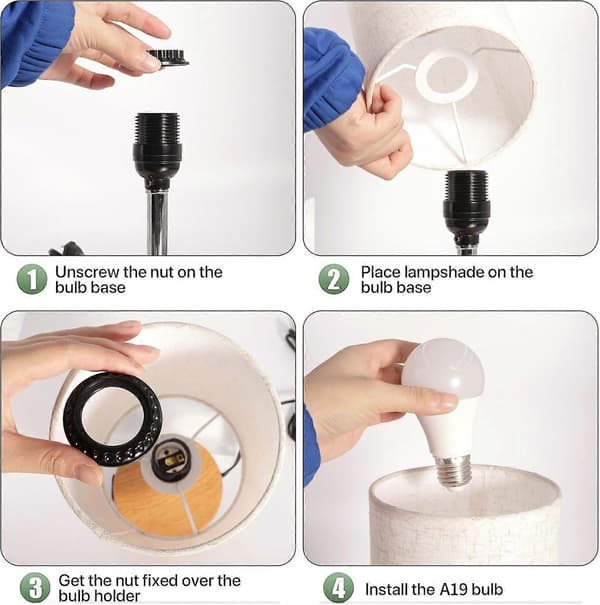 1 Unscrew the nut on the bulb base

2 Place lampshade on the bulb base

3 Get the nut fixed over the bulb holder

4 Install the A19 bulb