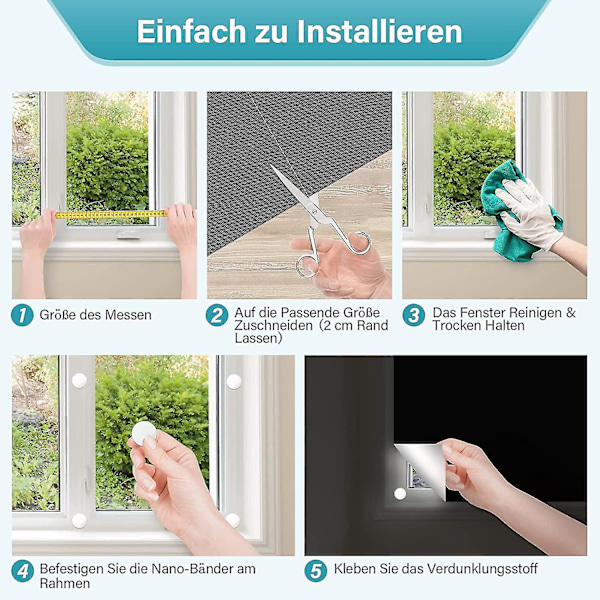 Einfach zu Installieren

1 Größe des Messen

2 Auf die Passende Größe Zuschneiden (2 cm Rand Lassen)

3 Das Fenster Reinigen & Trocken Halten

4 Befestigen Sie die Nano-Bänder am Rahmen

5 Kleben Sie das Verdunklungsstoff