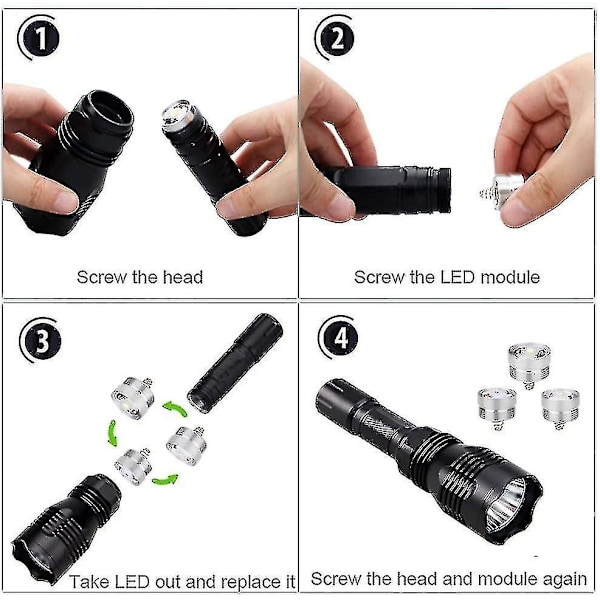 1

Screw the head

2

Screw the LED module

3

Take LED out and replace it

4

Screw the head and module again