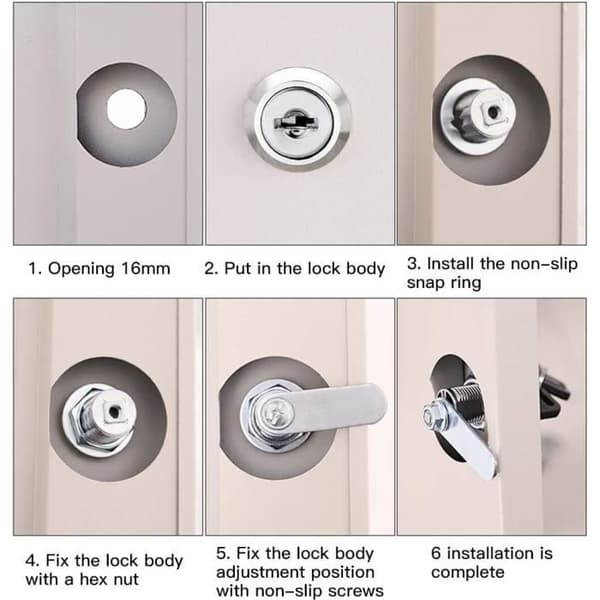 1. Opening 16mm

2. Put in the lock body

3. Install the non-slip snap ring

4. Fix the lock body with a hex nut

5. Fix the lock body adjustment position with non-slip screws

6 installation is complete