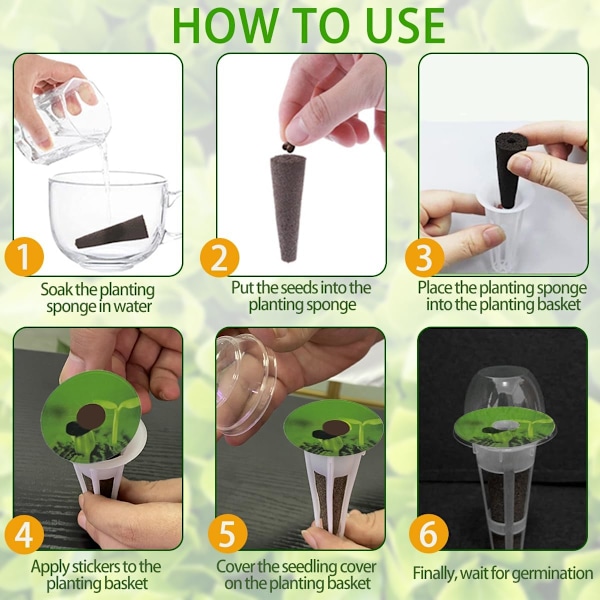 HOW TO USE

1
Soak the planting sponge in water

2
Put the seeds into the planting sponge

3
Place the planting sponge into the planting basket

4
Apply stickers to the planting basket

5
Cover the seedling cover on the planting basket

6
Finally, wait for germination