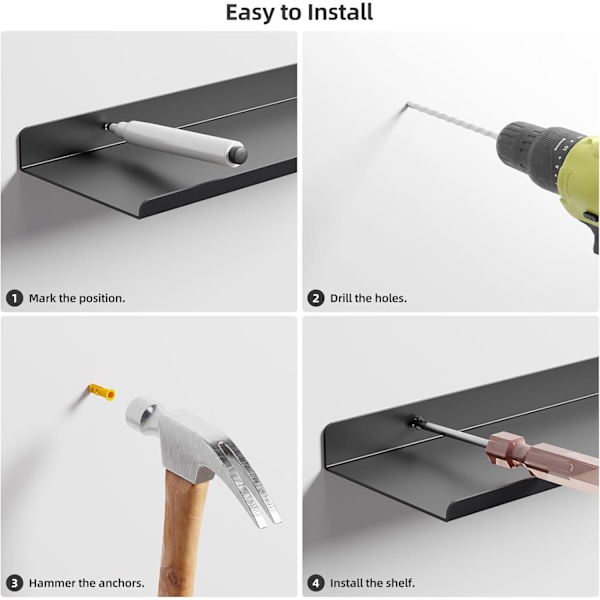 Easy to Install

1 Mark the position.

2 Drill the holes.

3 Hammer the anchors.

4 Install the shelf.