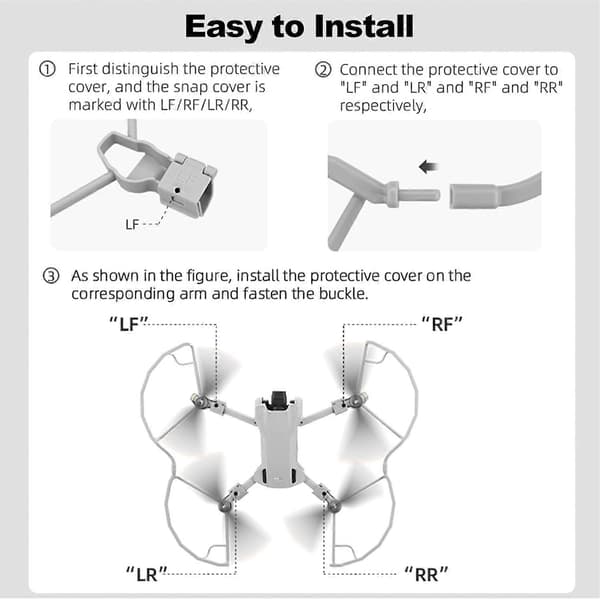 Easy to Install

① First distinguish the protective cover, and the snap cover is marked with LF/RF/LR/RR,

LF

② Connect the protective cover to "LF" and "LR" and "RF" and "RR" respectively,

③ As shown in the figure, install the protective cover on the corresponding arm and fasten the buckle.

"LF"

"RF"

"LR"

"RR"