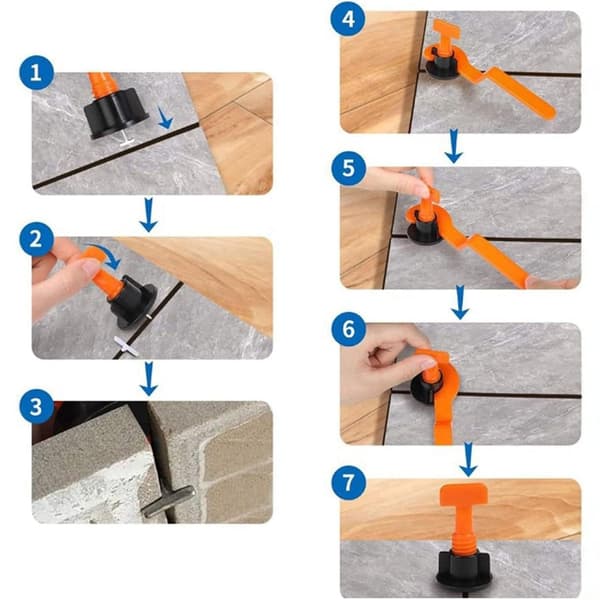 1
2
3
4
5
6
7