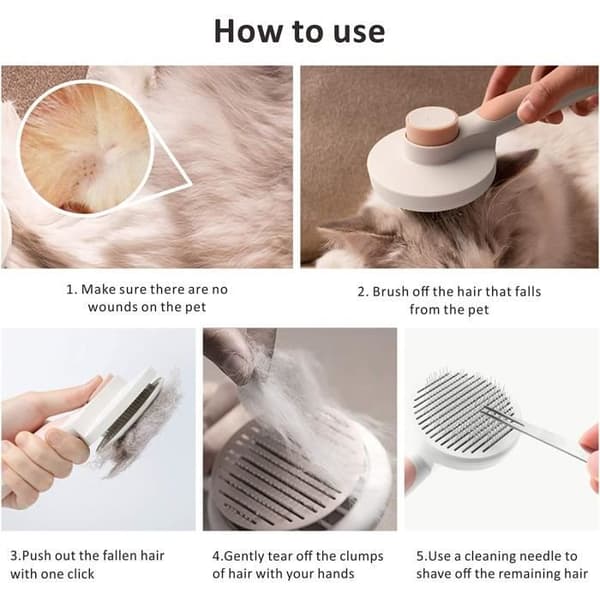 How to use

1. Make sure there are no wounds on the pet

2. Brush off the hair that falls from the pet

3.Push out the fallen hair with one click

4.Gently tear off the clumps of hair with your hands

5.Use a cleaning needle to shave off the remaining hair