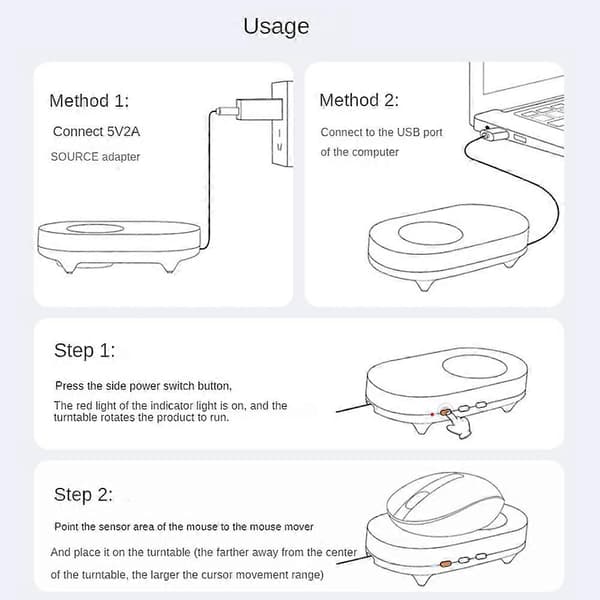 Usage

Method 1:

Connect 5V2A

SOURCE adapter

Method 2:

Connect to the USB port of the computer

Step 1:

Press the side power switch button,

The red light of the indicator light is on, and the turntable rotates the product to run.

Step 2:

Point the sensor area of the mouse to the mouse mover

And place it on the turntable (the farther away from the center of the turntable, the larger the cursor movement range)