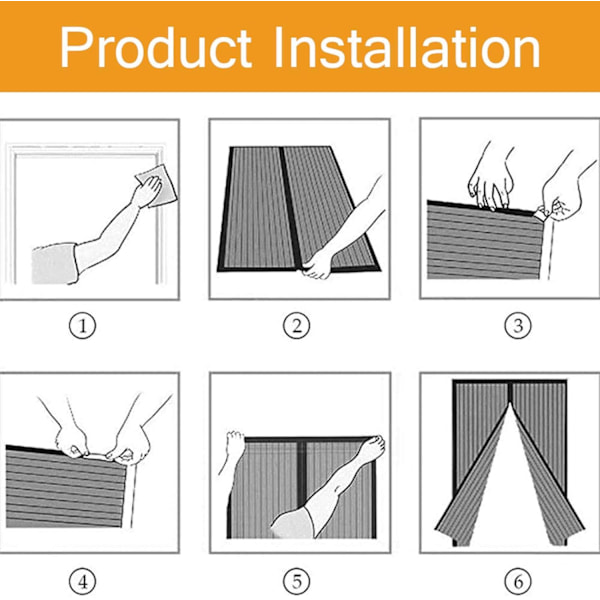 Product Installation

①

②

③

④

⑤

⑥