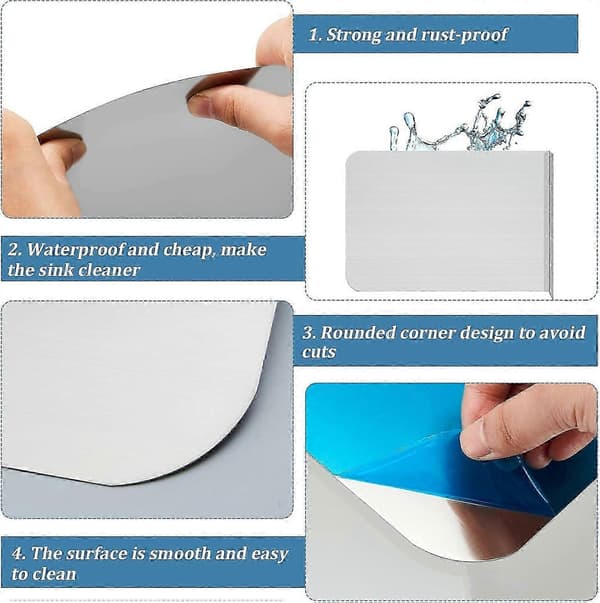 1. Strong and rust-proof

2. Waterproof and cheap, make the sink cleaner

3. Rounded corner design to avoid cuts

4. The surface is smooth and easy to clean