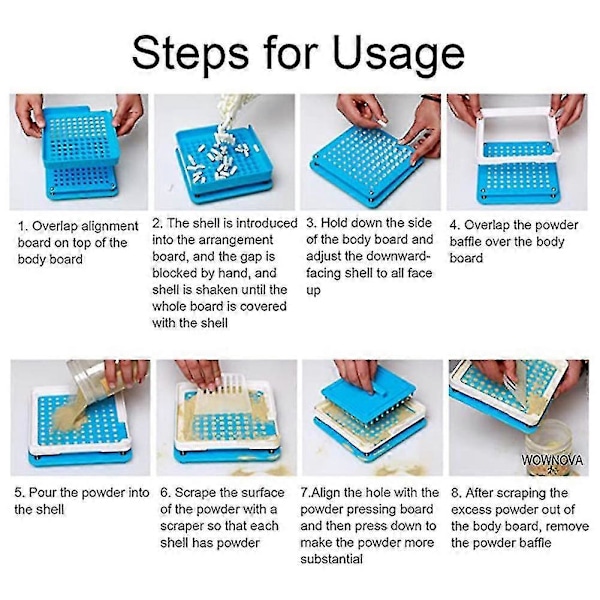 Steps for Usage

1. Overlap alignment board on top of the body board

2. The shell is introduced into the arrangement board, and the gap is blocked by hand, and shell is shaken until the whole board is covered with the shell

3. Hold down the side of the body board and adjust the downward-facing shell to all face up

4. Overlap the powder baffle over the body board

WOWNOVA

5. Pour the powder into the shell

6. Scrape the surface of the powder with a scraper so that each shell has powder

7.Align the hole with the powder pressing board and then press down to make the powder more substantial

8. After scraping the excess powder out of the body board, remove the powder baffle