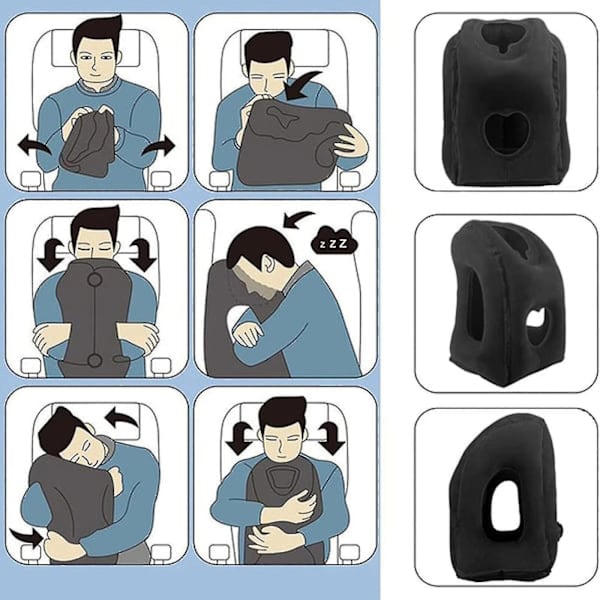 z Z Z