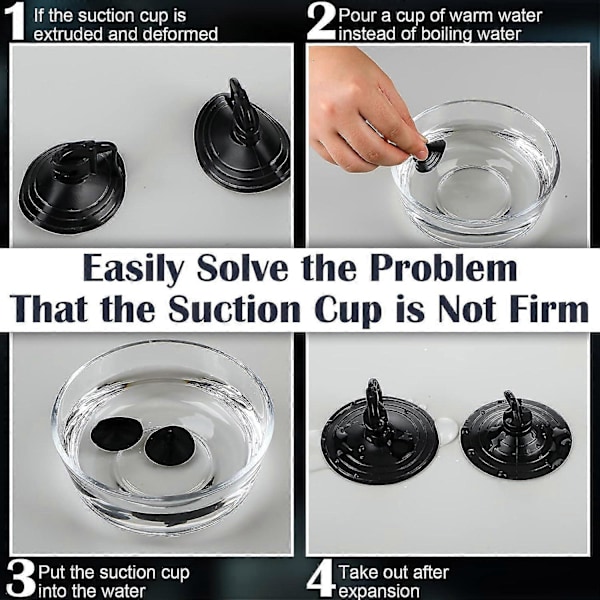 1 If the suction cup is extruded and deformed

2 Pour a cup of warm water instead of boiling water

Easily Solve the Problem That the Suction Cup is Not Firm

3 Put the suction cup into the water

4 Take out after expansion