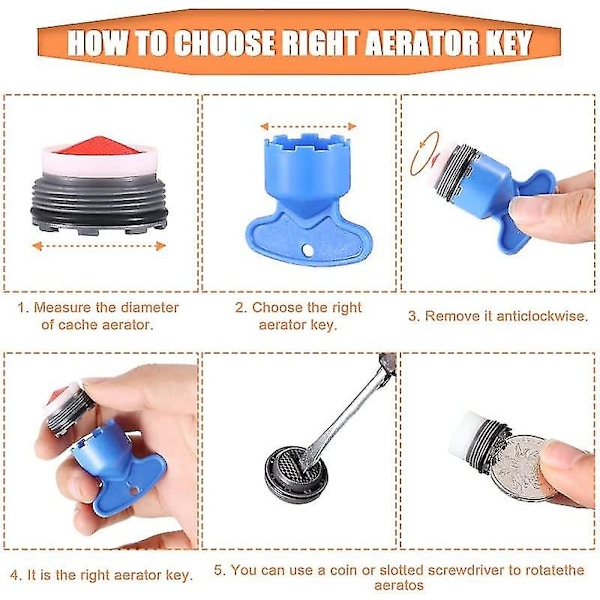 HOW TO CHOOSE RIGHT AERATOR KEY

1. Measure the diameter of cache aerator.

2. Choose the right aerator key.

3. Remove it anticlockwise.

4. It is the right aerator key.

5. You can use a coin or slotted screwdriver to rotatethe aeratos