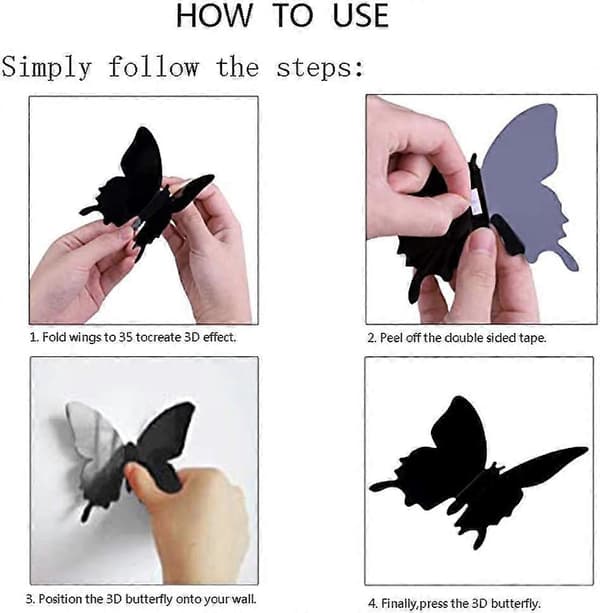 HOW TO USE

Simply follow the steps:

1. Fold wings to 35 tocreate 3D effect.

2. Peel off the double sided tape.

3. Position the 3D butterfly onto your wall.

4. Finally,press the 3D butterfly.