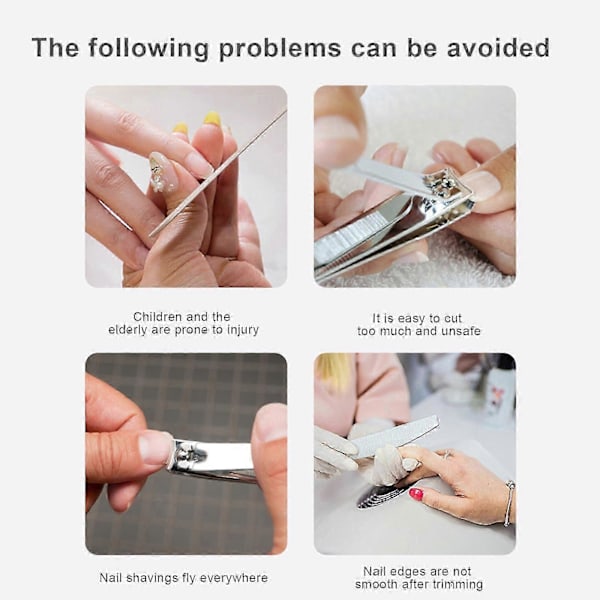 The following problems can be avoided

Children and the elderly are prone to injury

It is easy to cut too much and unsafe

Nail shavings fly everywhere

Nail edges are not smooth after trimming