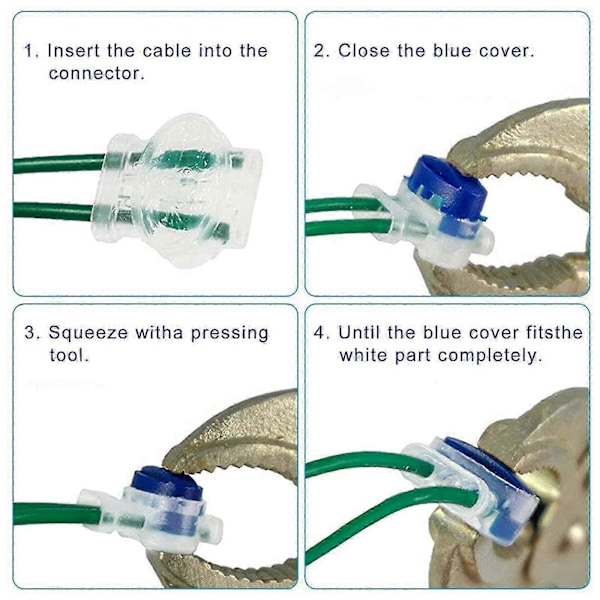 1. Insert the cable into the connector.

2. Close the blue cover.

3. Squeeze witha pressing tool.

4. Until the blue cover fitsthe white part completely.