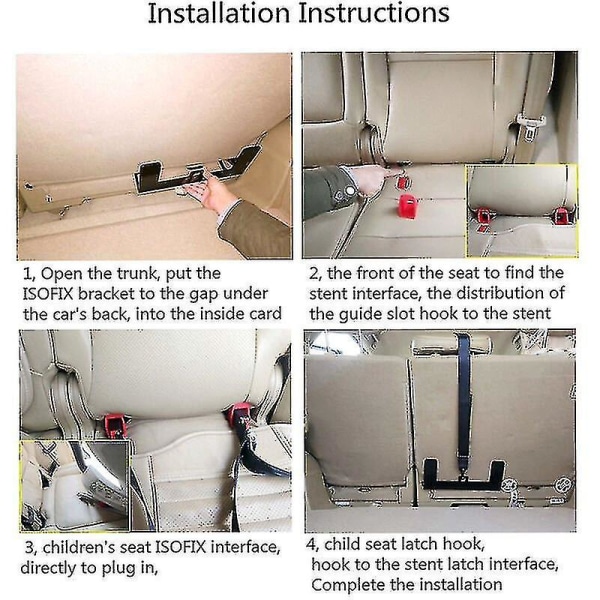 Installation Instructions

1, Open the trunk, put the ISOFIX bracket to the gap under the car's back, into the inside card

2, the front of the seat to find the stent interface, the distribution of the guide slot hook to the stent

3, children's seat ISOFIX interface, directly to plug in,

4, child seat latch hook, hook to the stent latch interface, Complete the installation