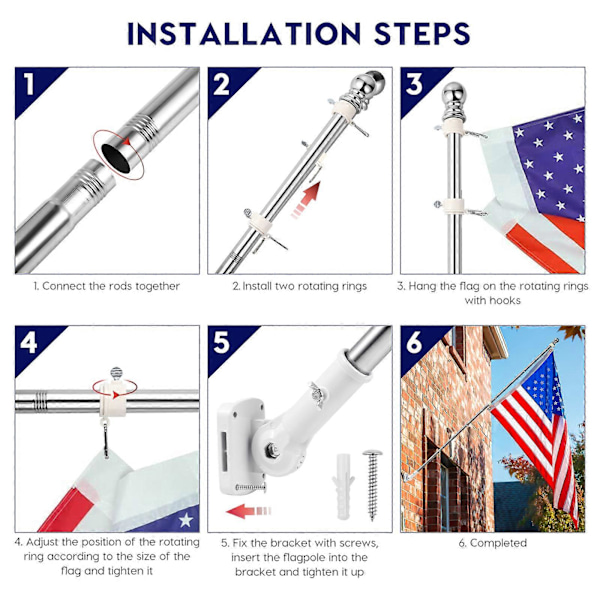 INSTALLATION STEPS

1

1. Connect the rods together

2

2. Install two rotating rings

3

3. Hang the flag on the rotating rings with hooks

4

4. Adjust the position of the rotating ring according to the size of the flag and tighten it

5

5. Fix the bracket with screws, insert the flagpole into the bracket and tighten it up

6

6. Completed