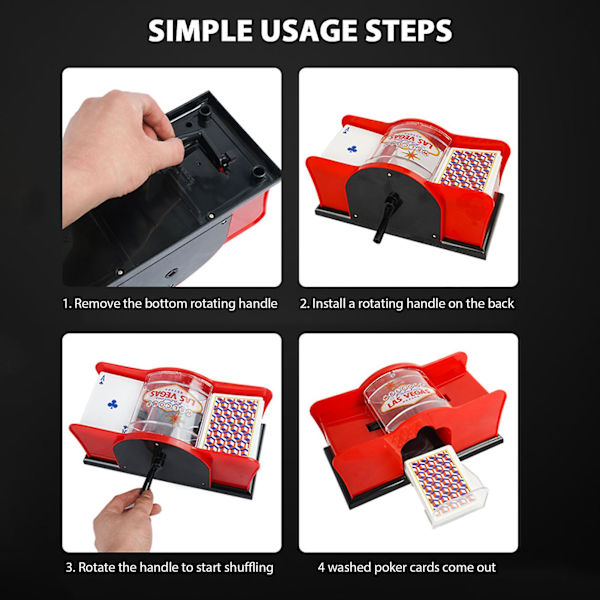 SIMPLE USAGE STEPS

LAS VEGAS

1. Remove the bottom rotating handle

2. Install a rotating handle on the back

LAS VEGAS

LAS VEGAS

3. Rotate the handle to start shuffling

4 washed poker cards come out