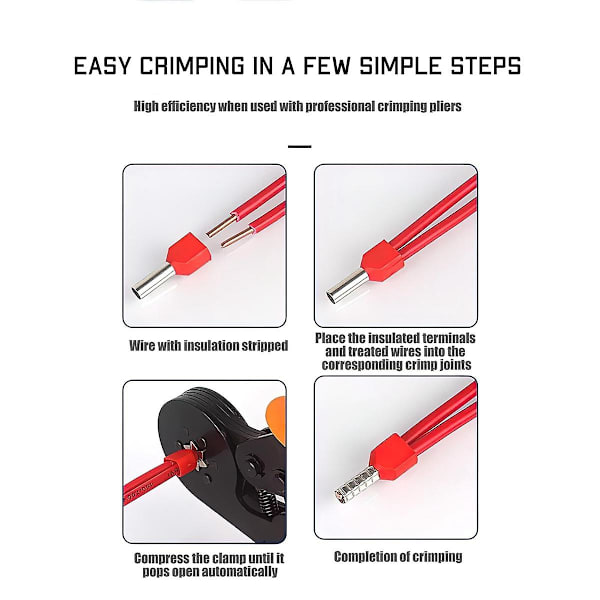 EASY CRIMPING IN A FEW SIMPLE STEPS

High efficiency when used with professional crimping pliers

Wire with insulation stripped

Place the insulated terminals and treated wires into the corresponding crimp joints

Compress the clamp until it pops open automatically

Completion of crimping