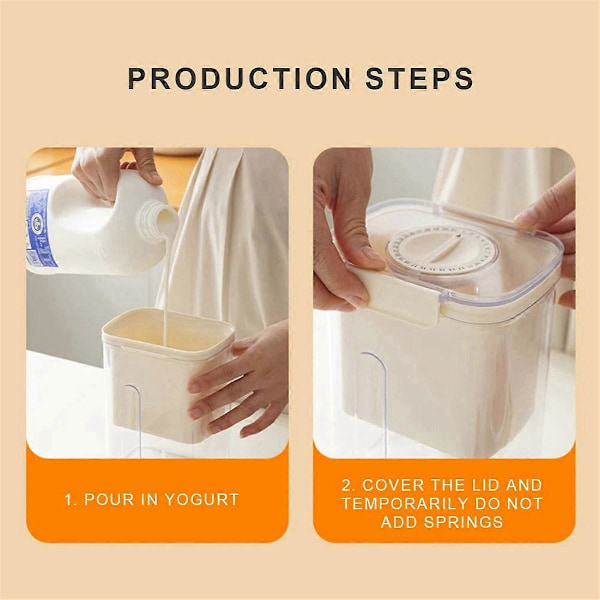 PRODUCTION STEPS

1. POUR IN YOGURT

2. COVER THE LID AND TEMPORARILY DO NOT ADD SPRINGS