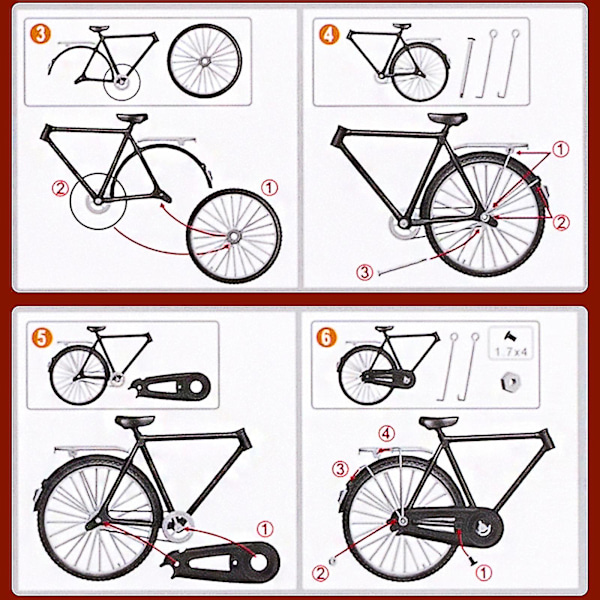 3

②
①

4

①
②
③

5

①

6

1.7x4

④
③
②
①