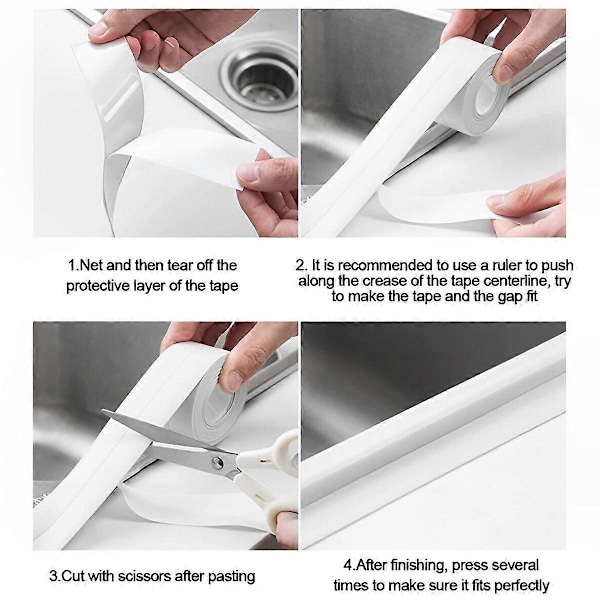 1.Net and then tear off the protective layer of the tape

2. It is recommended to use a ruler to push along the crease of the tape centerline, try to make the tape and the gap fit

3.Cut with scissors after pasting

4.After finishing, press several times to make sure it fits perfectly