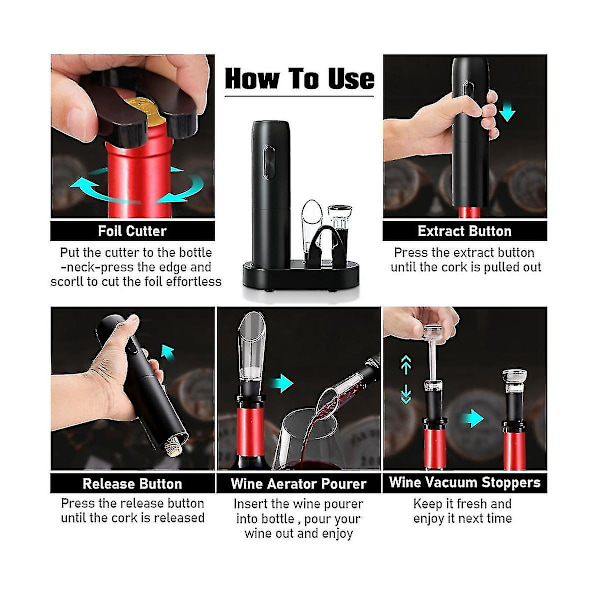 How To Use

Foil Cutter

Put the cutter to the bottle -neck-press the edge and scorll to cut the foil effortless

Extract Button

Press the extract button until the cork is pulled out

Release Button

Press the release button until the cork is released

Wine Aerator Pourer

Insert the wine pourer into bottle , pour your wine out and enjoy

Wine Vacuum Stoppers

Keep it fresh and enjoy it next time