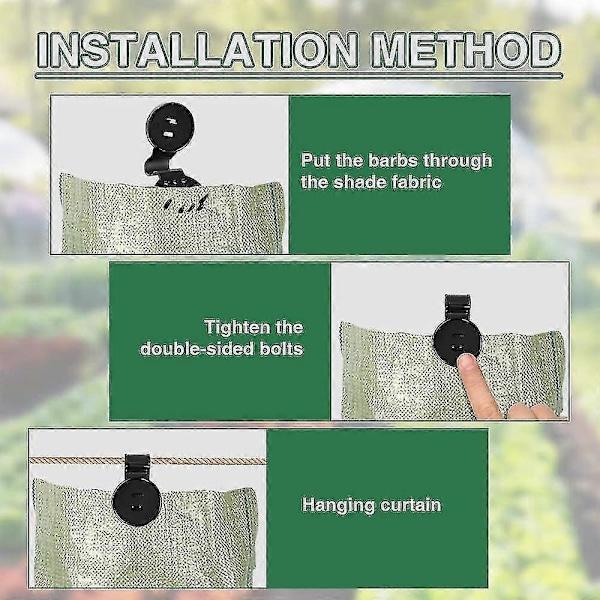 INSTALLATION METHOD

Put the barbs through the shade fabric

Tighten the double-sided bolts

Hanging curtain