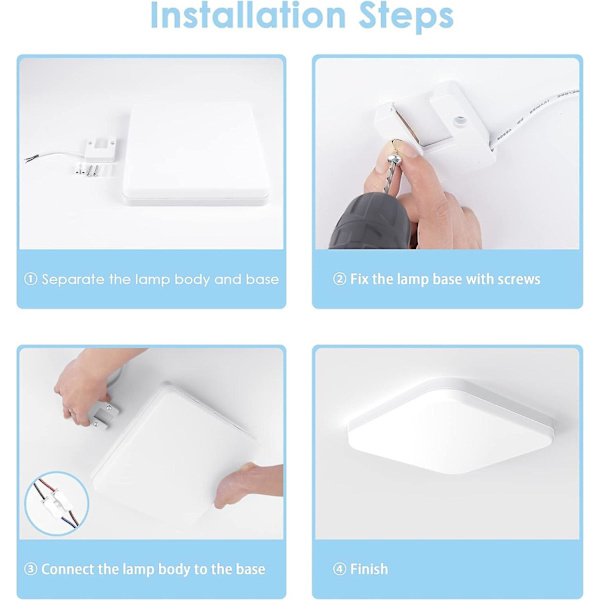 Installation Steps

① Separate the lamp body and base

② Fix the lamp base with screws

③ Connect the lamp body to the base

④ Finish