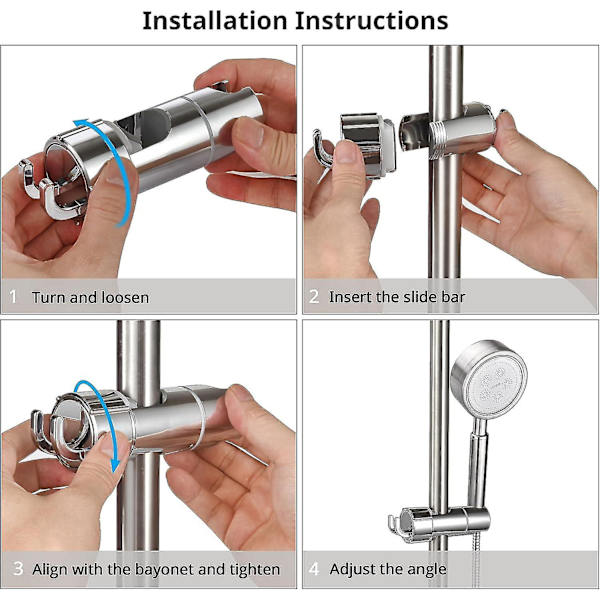 Installation Instructions

1 Turn and loosen

2 Insert the slide bar

3 Align with the bayonet and tighten

4 Adjust the angle