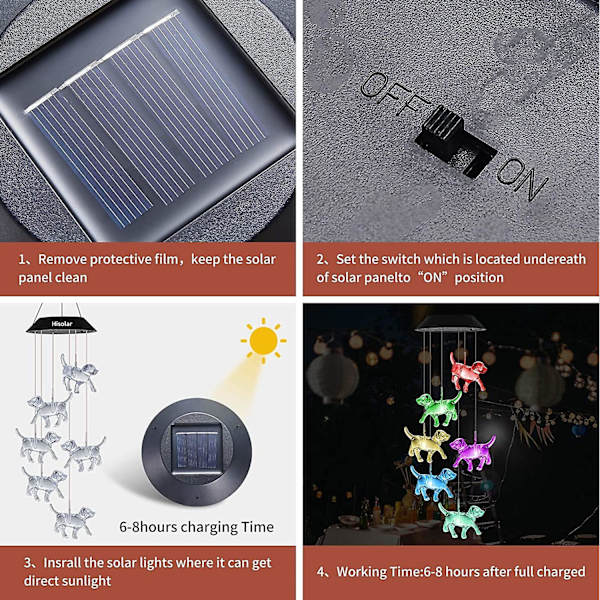 1、Remove protective film，keep the solar panel clean

OFF

ON

2、Set the switch which is located undereath of solar panelto “ON” position

Hisolar

6-8hours charging Time

3、Insrall the solar lights where it can get direct sunlight

4、Working Time:6-8 hours after full charged