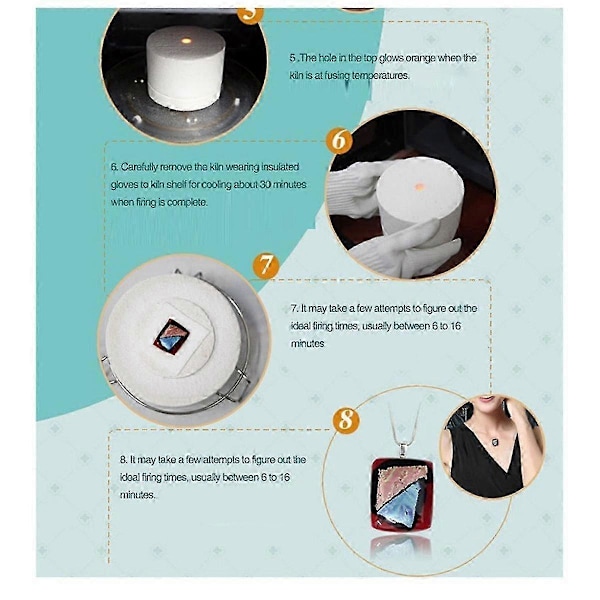 5

5 .The hole in the top glows orange when the kiln is at fusing temperatures.

6

6. Carefully remove the kiln wearing insulated gloves to kiln shelf for cooling about 30 minutes when firing is complete.

7

7. It may take a few attempts to figure out the ideal firing times, usually between 6 to 16 minutes

8

8. It may take a few attempts to figure out the ideal firing times, usually between 6 to 16 minutes.