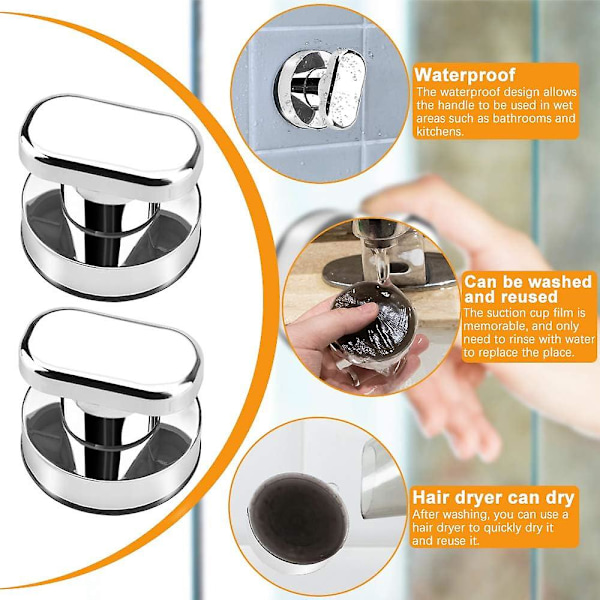 Waterproof
The waterproof design allows the handle to be used in wet areas such as bathrooms and kitchens.

Can be washed and reused
The suction cup film is memorable, and only need to rinse with water to replace the place.

Hair dryer can dry
After washing, you can use a hair dryer to quickly dry it and reuse it.