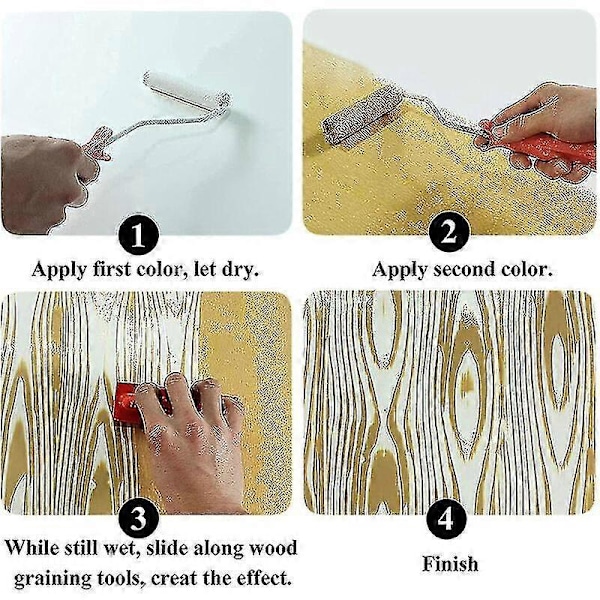 1

Apply first color, let dry.

2

Apply second color.

3

While still wet, slide along wood graining tools, creat the effect.

4

Finish