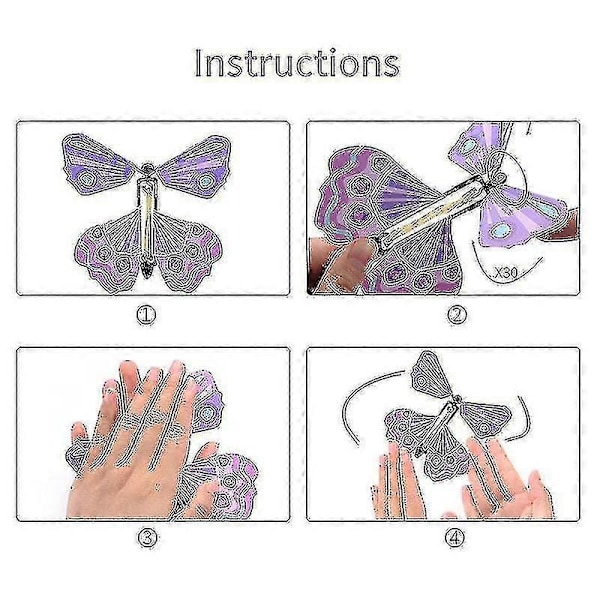 Instructions

①

X30

②

③

④