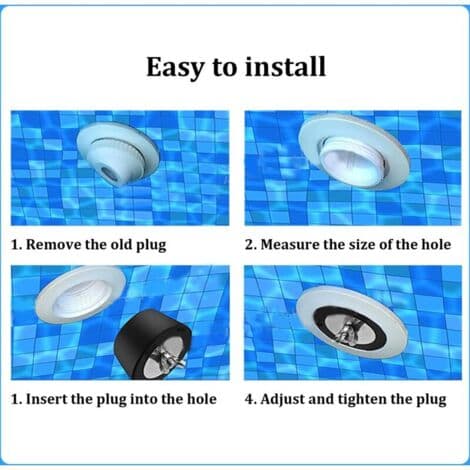 Easy to install

1. Remove the old plug

2. Measure the size of the hole

1. Insert the plug into the hole

4. Adjust and tighten the plug