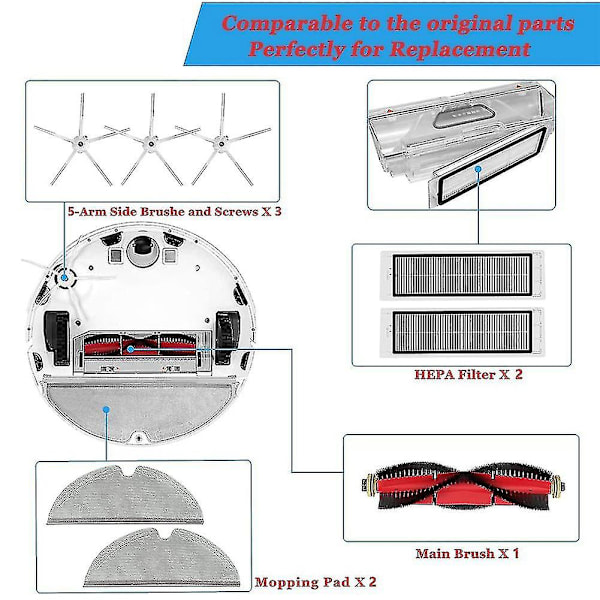 Comparable to the original parts
Perfectly for Replacement

5-Arm Side Brushe and Screws X 3

HEPA Filter X 2

Main Brush X 1

Mopping Pad X 2