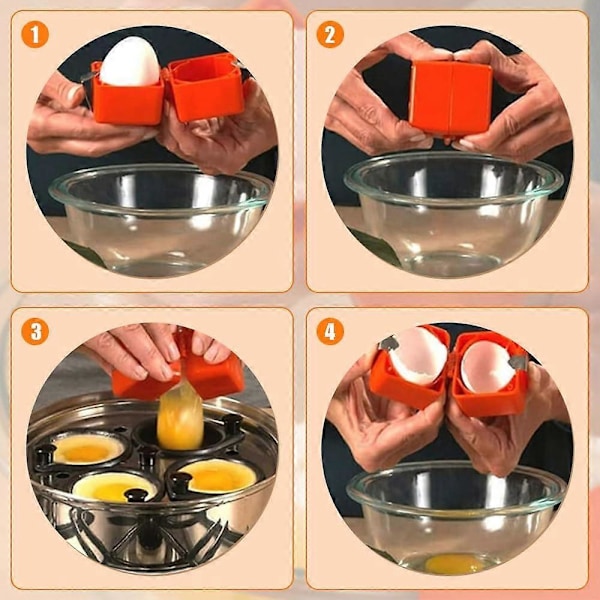 1

2

3

4