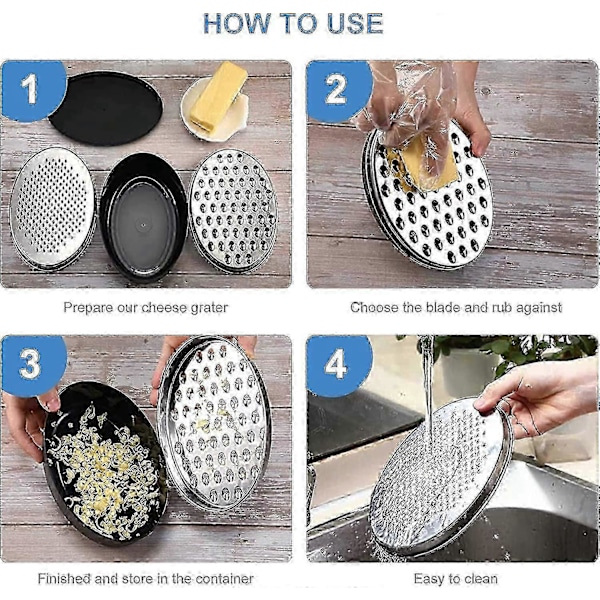 HOW TO USE

1

Prepare our cheese grater

2

Choose the blade and rub against

3

Finished and store in the container

4

Easy to clean