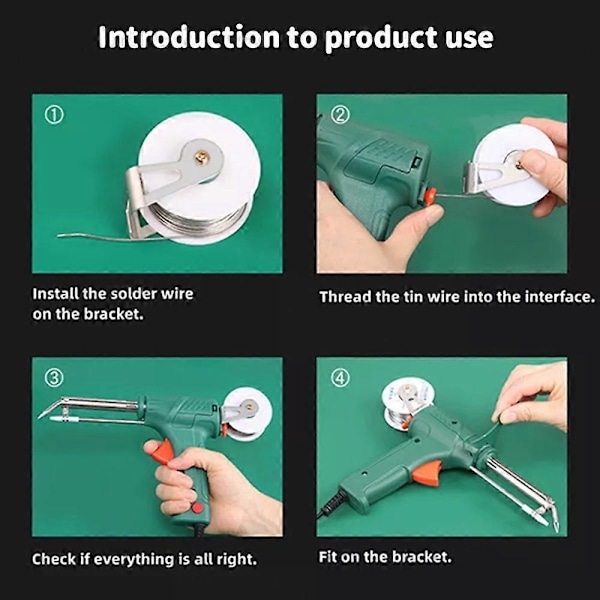 Introduction to product use

①

Install the solder wire on the bracket.

②

Thread the tin wire into the interface.

③

Check if everything is all right.

④

Fit on the bracket.