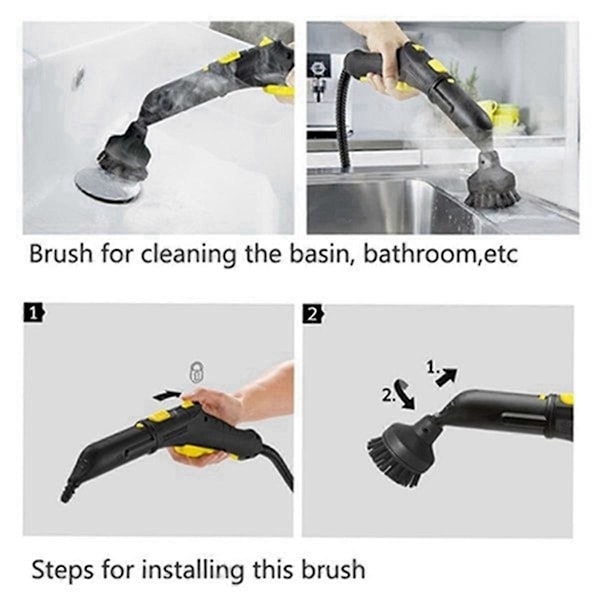 Brush for cleaning the basin, bathroom,etc

1

2

1.

2.

Steps for installing this brush