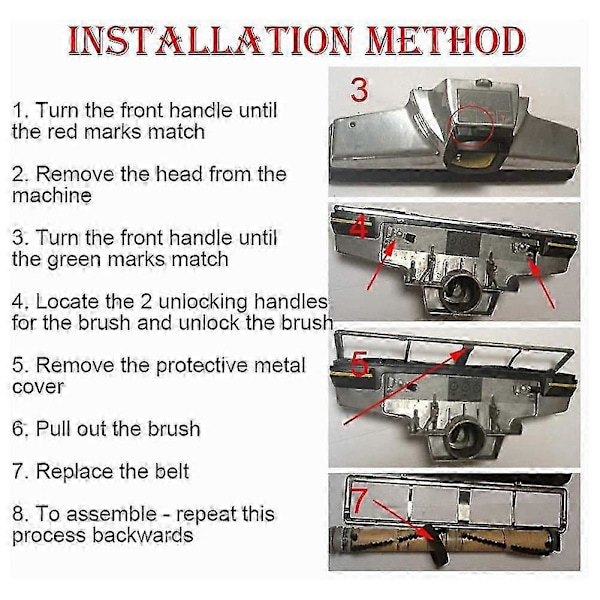 INSTALLATION METHOD

1. Turn the front handle until the red marks match

2. Remove the head from the machine

3. Turn the front handle until the green marks match

4. Locate the 2 unlocking handles for the brush and unlock the brush

5. Remove the protective metal cover

6. Pull out the brush

7. Replace the belt

8. To assemble - repeat this process backwards

3

4

5

7