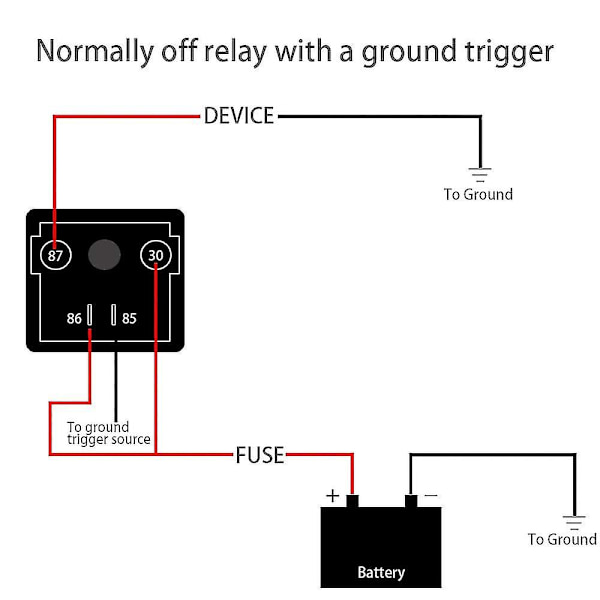 Normally off relay with a ground trigger

DEVICE

To Ground

87

30

86

85

To ground trigger source

FUSE

+

−

Battery

To Ground