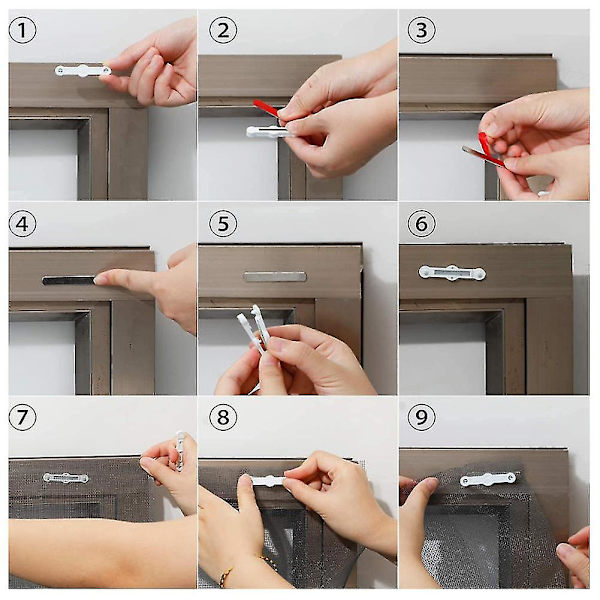 ①
②
③
④
⑤
⑥
⑦
⑧
⑨