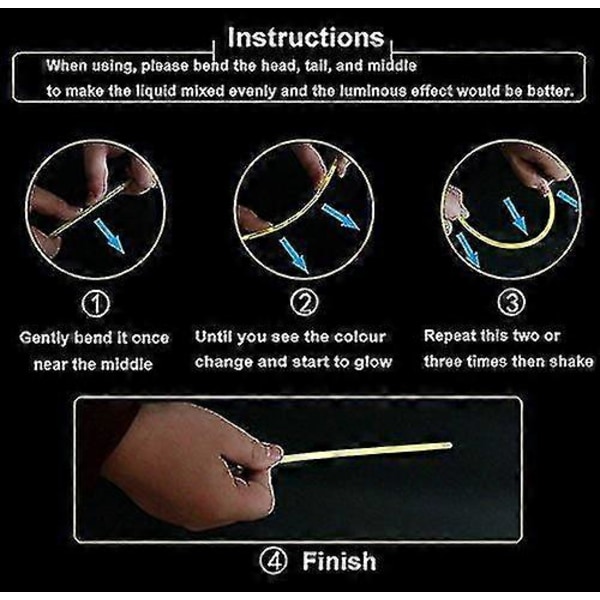 Instructions

When using, please bend the head, tail, and middle to make the liquid mixed evenly and the luminous effect would be better.

①
Gently bend it once near the middle

②
Until you see the colour change and start to glow

③
Repeat this two or three times then shake

④ Finish