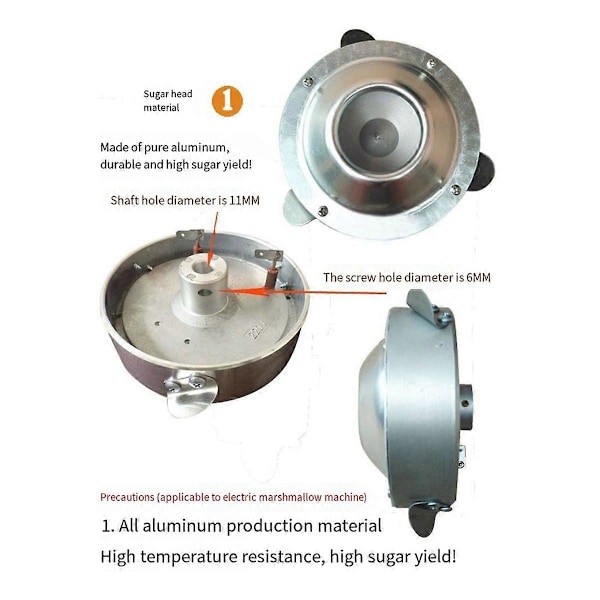 Sugar head material

1

Made of pure aluminum, durable and high sugar yield!

Shaft hole diameter is 11MM

The screw hole diameter is 6MM

Precautions (applicable to electric marshmallow machine)

1. All aluminum production material

High temperature resistance, high sugar yield!