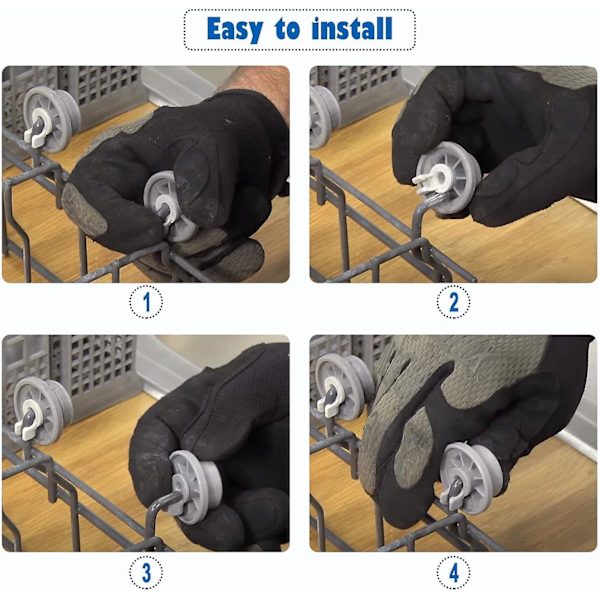 Easy to install

1

2

3

4