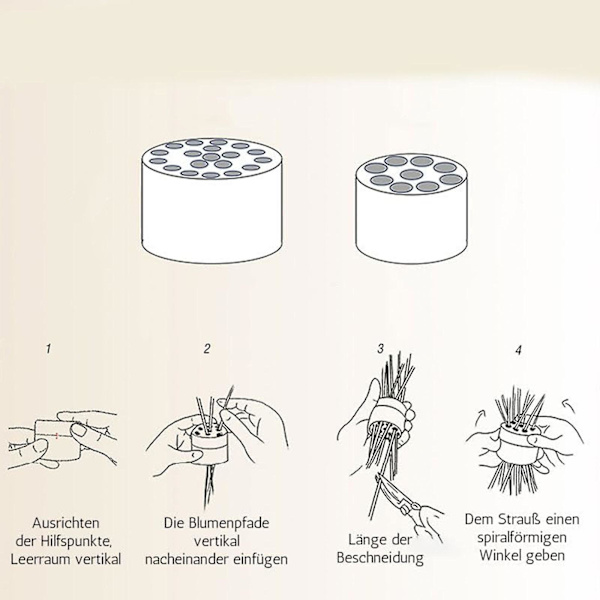 1

Ausrichten der Hilfspunkte, Leerraum vertikal

2

Die Blumenpfade vertikal nacheinander einfügen

3

Länge der Beschneidung

4

Dem Strauß einen spiralförmigen Winkel geben